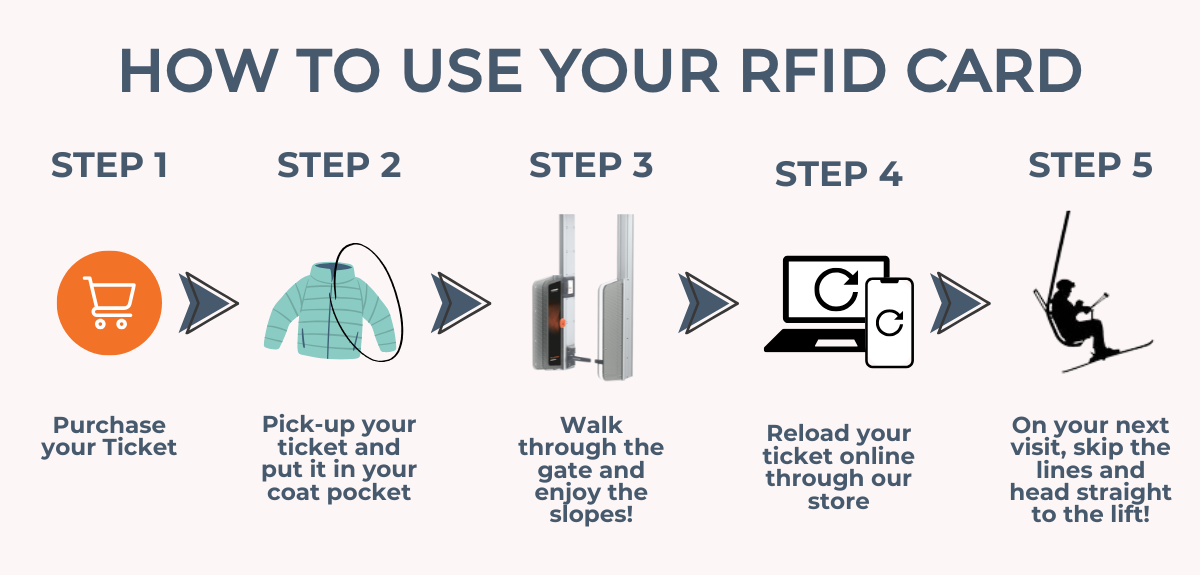 HOW TO USE YOUR RFID CARD

STEP 1

Purchase your Ticket

STEP 2

Pick-up your ticket and put it in your coat pocket

STEP 3

Walk through the gate and enjoy the slopes!

STEP 4

Reload your ticket online through our store

STEP 5

On your next visit, skip the lines and head straight to the lift!